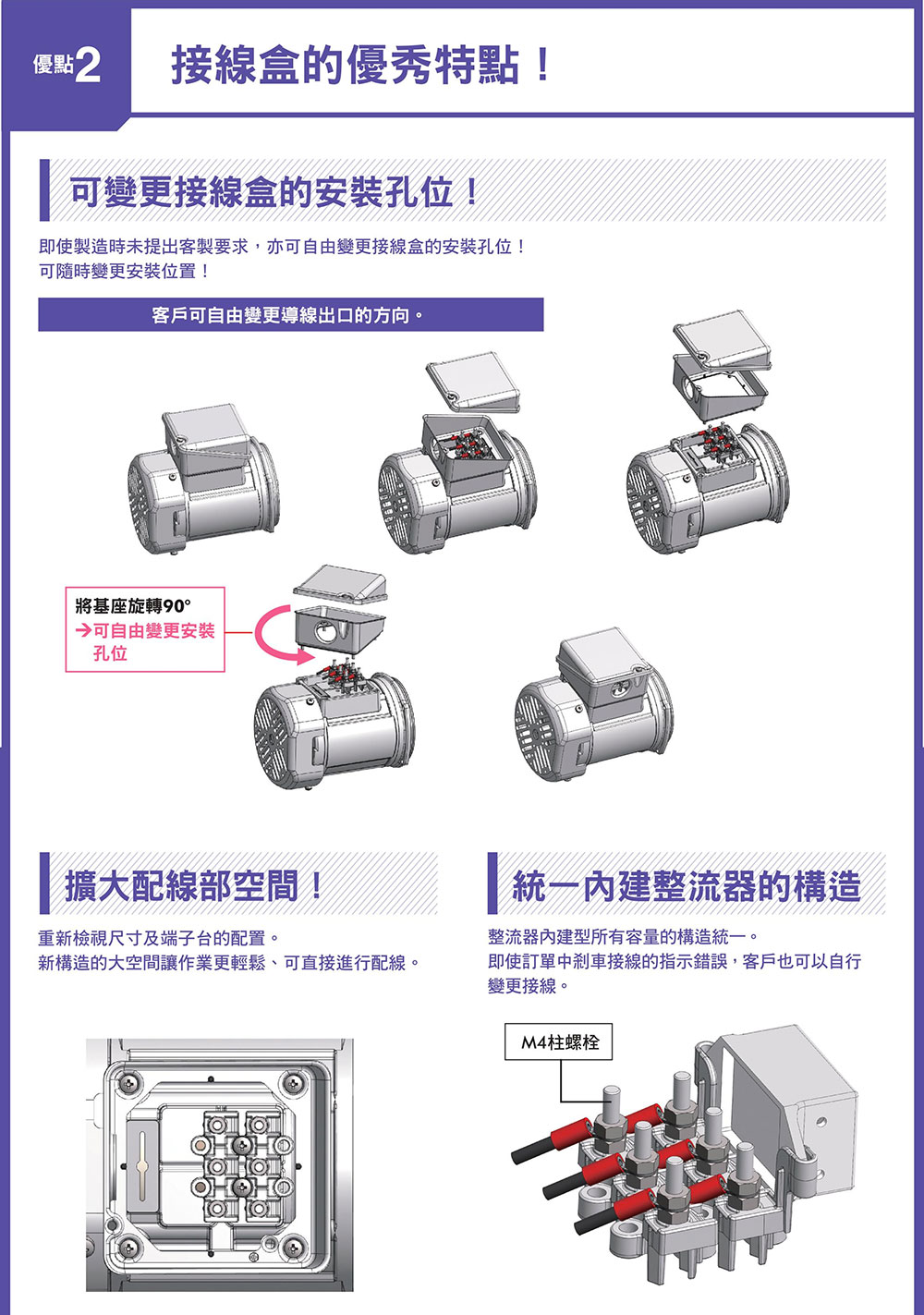 優點2

接線盒的優秀特點！

可變更接線盒的安裝孔位！

即使製造時未提出客製要求，亦可自由變更接線盒的安裝孔位！
可隨時變更安裝位置！

客戶可自由變更導線出口的方向。

將基座旋轉90°
→可自由變更安裝孔位

擴大配線部空間！

重新檢視尺寸及端子台的配置。
新構造的大空間讓作業更輕鬆、可直接進行配線。

統一內建整流器的構造

整流器內建型所有容量的構造統一。
即使訂單中剎車接線的指示錯誤，客戶也可以自行變更接線。

M4柱螺栓