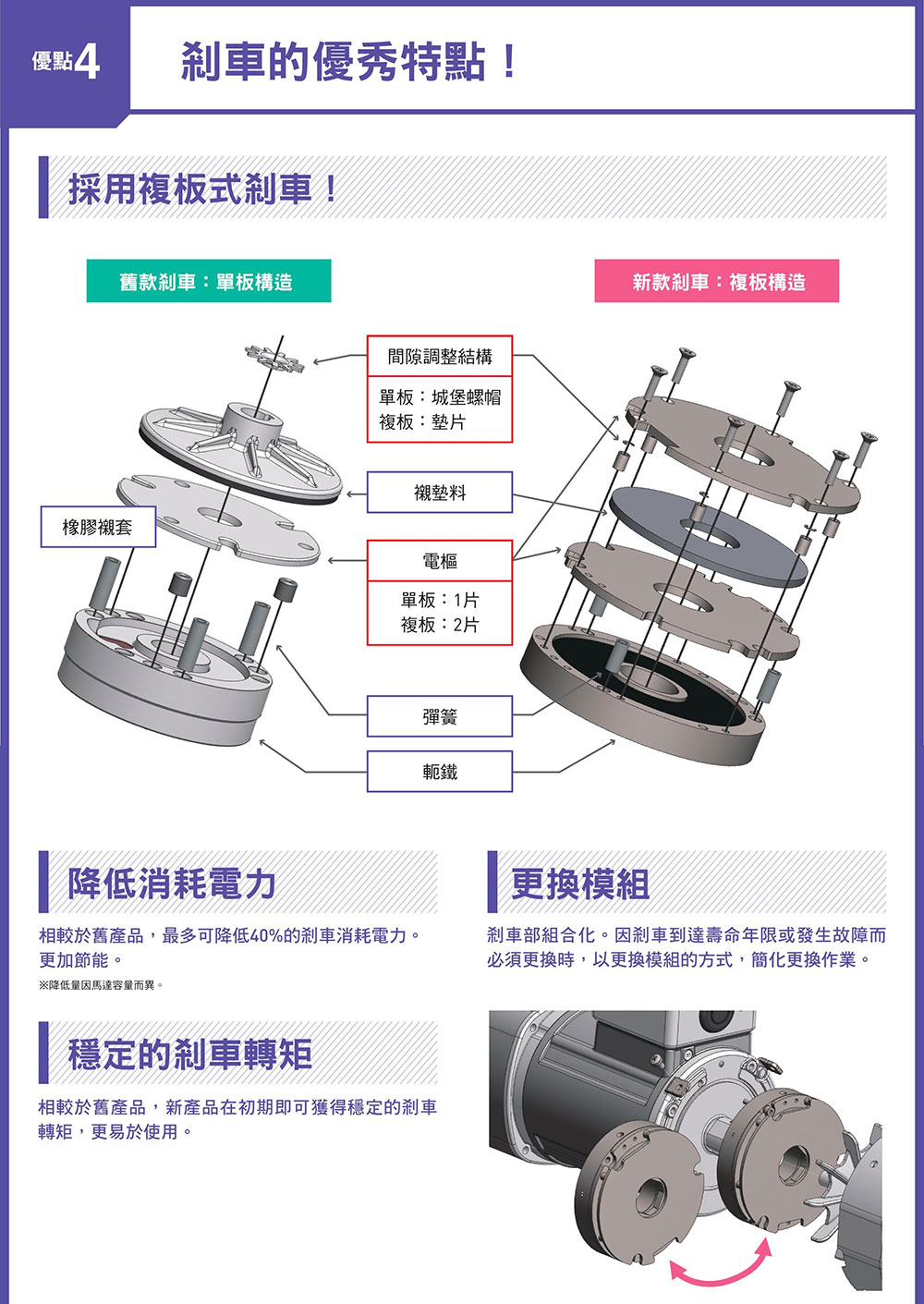 優點4

剎車的優秀特點！

採用複板式剎車！

舊款剎車：單板構造

新款剎車：複板構造

間隙調整結構

單板：城堡螺帽
複板：墊片

襯墊料

橡膠襯套

電樞

單板：1片
複板：2片

彈簧

軛鐵

降低消耗電力

相較於舊產品，最多可降低40%的剎車消耗電力。更加節能。

※降低量因馬達容量而異。

穩定的剎車轉矩

相較於舊產品，新產品在初期即可獲得穩定的剎車轉矩，更易於使用。

更換模組

剎車部組合化。因剎車到達壽命年限或發生故障而必須更換時，以更換模組的方式，簡化更換作業。